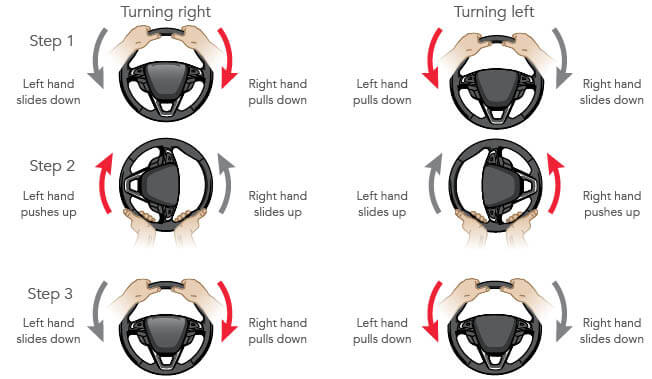 Turning right

Step 1

Left hand slides down

Right hand pulls down

Step 2

Left hand pushes up

Right hand slides up

Step 3

Left hand slides down

Right hand pulls down

Turning left

Left hand pulls down

Right hand slides down

Left hand slides up

Right hand pushes up

Left hand pulls down

Right hand slides down