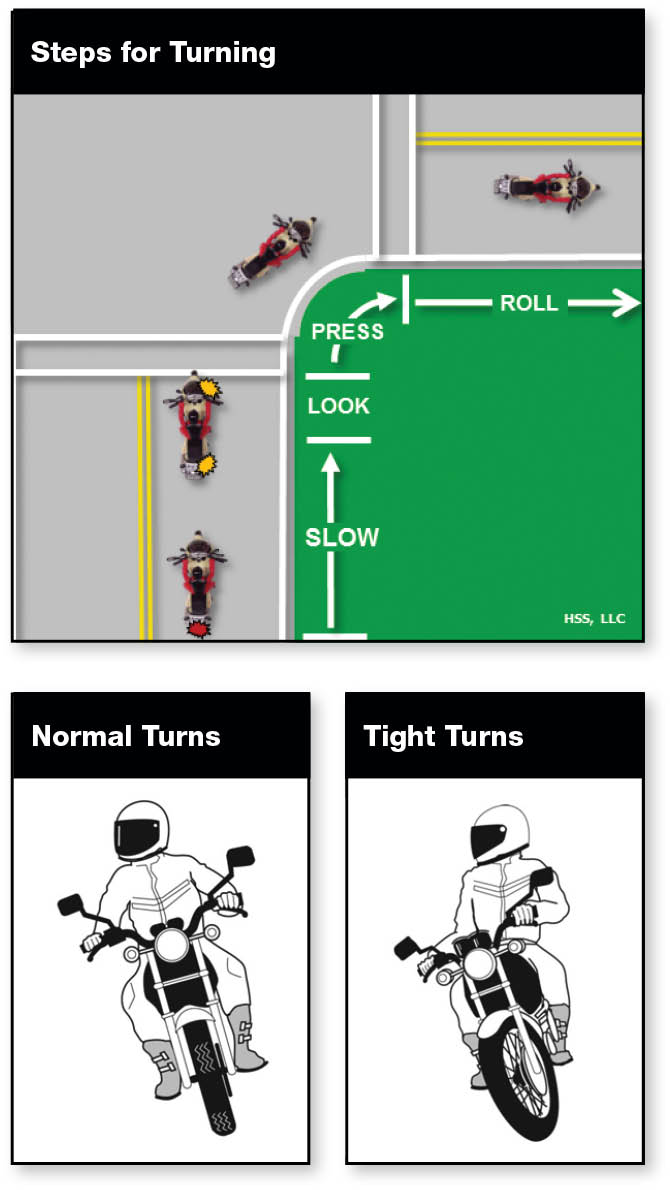 Steps for Turning

PRESS

ROLL

LOOK

SLOW

HSS, LLC

Normal Turns

Tight Turns